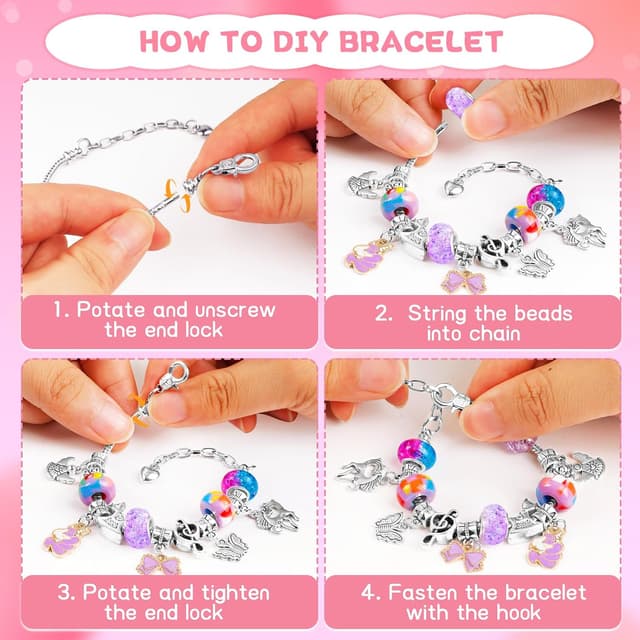 HOW TO DIY BRACELET

1. Potate and unscrew the end lock

2. String the beads into chain

3. Potate and tighten the end lock

4. Fasten the bracelet with the hook