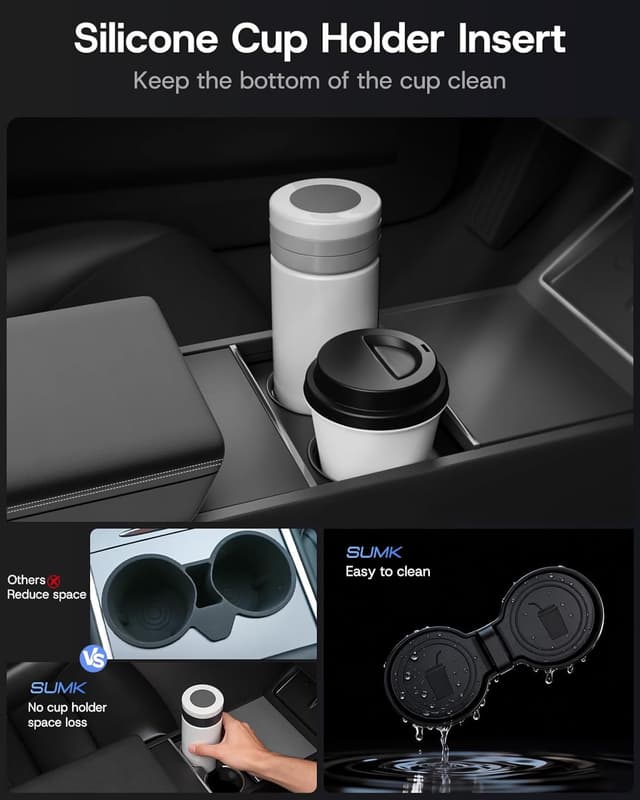 Silicone Cup Holder Insert

Keep the bottom of the cup clean

Others
Reduce space

VS

SUMK
No cup holder space loss

SUMK
Easy to clean