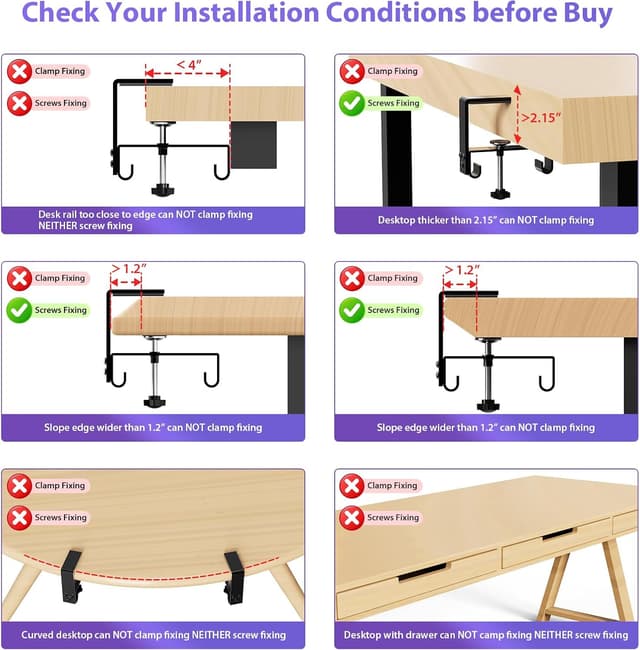 Check Your Installation Conditions before Buy

Clamp Fixing
Screws Fixing
< 4"
Desk rail too close to edge can NOT clamp fixing NEITHER screw fixing

Clamp Fixing
Screws Fixing
>2.15"
Desktop thicker than 2.15" can NOT clamp fixing

Clamp Fixing
Screws Fixing
> 1.2"
Slope edge wider than 1.2" can NOT clamp fixing

Clamp Fixing
Screws Fixing
> 1.2"
Slope edge wider than 1.2" can NOT clamp fixing

Clamp Fixing
Screws Fixing
Curved desktop can NOT clamp fixing NEITHER screw fixing

Clamp Fixing
Screws Fixing
Desktop with drawer can NOT camp fixing NEITHER screw fixing