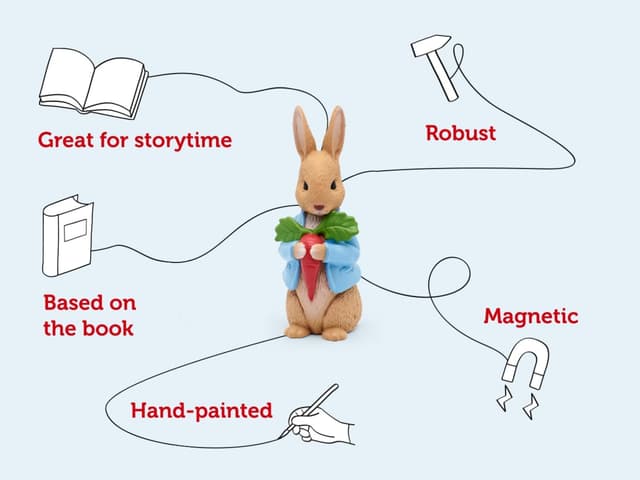 Great for storytime

Robust

Based on the book

Magnetic

Hand-painted