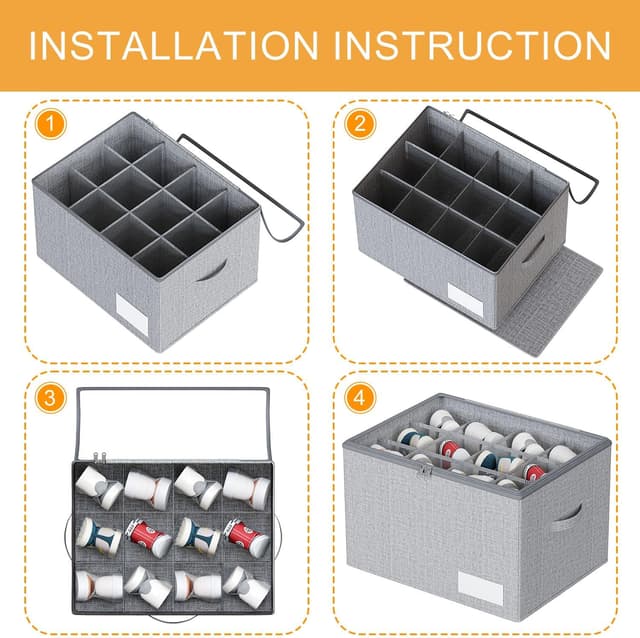 INSTALLATION INSTRUCTION

1

2

3

4