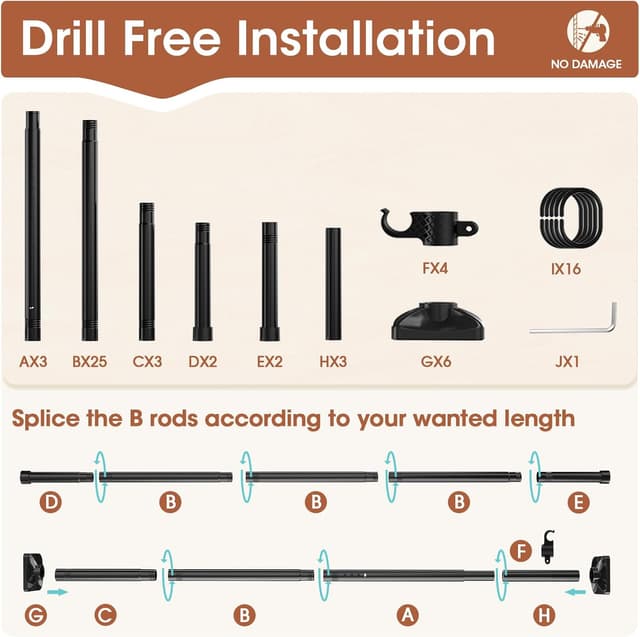 Drill Free Installation

NO DAMAGE

AX3 BX25 CX3 DX2 EX2 HX3

FX4

IX16

GX6

JX1

Splice the B rods according to your wanted length

D B B B E

F

G C B A H