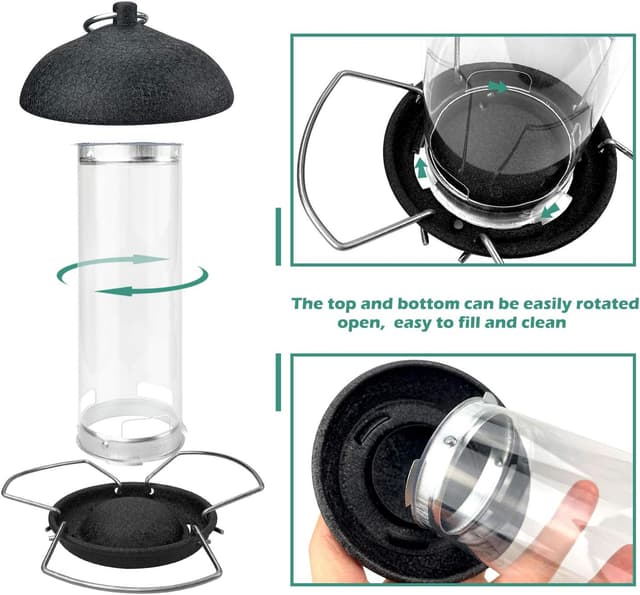 The top and bottom can be easily rotated open, easy to fill and clean