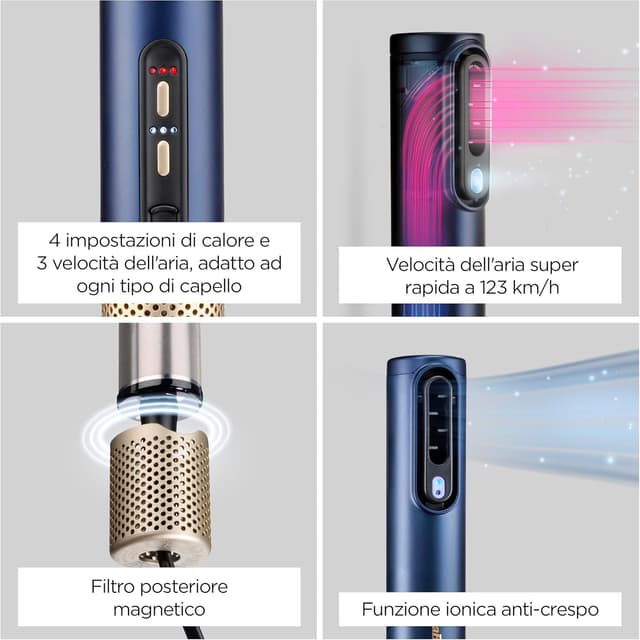 4 impostazioni di calore e 3 velocità dell'aria, adatto ad ogni tipo di capello

Velocità dell'aria super rapida a 123 km/h

Filtro posteriore magnetico

Funzione ionica anti-crespo