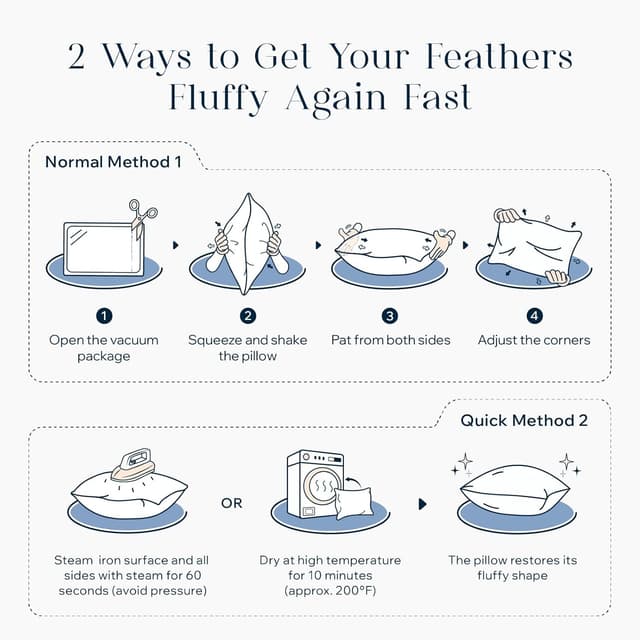 2 Ways to Get Your Feathers Fluffy Again Fast

Normal Method 1

1
Open the vacuum package

2
Squeeze and shake the pillow

3
Pat from both sides

4
Adjust the corners

Quick Method 2

Steam iron surface and all sides with steam for 60 seconds (avoid pressure)

OR

Dry at high temperature for 10 minutes (approx. 200°F)

The pillow restores its fluffy shape