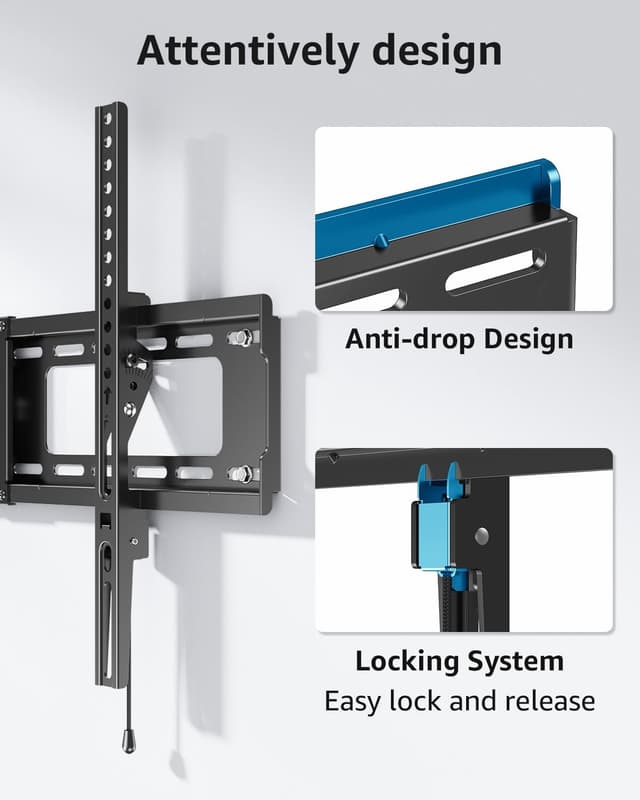 Attentively design

Anti-drop Design

Locking System
Easy lock and release