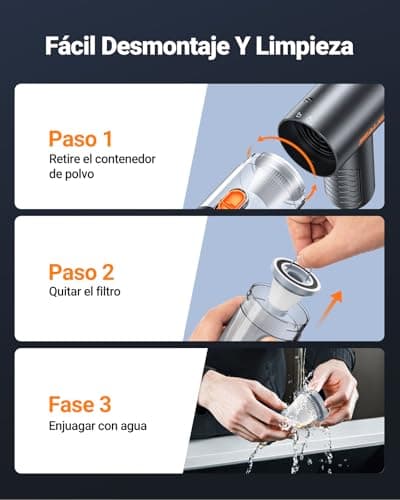 Fácil Desmontaje Y Limpieza

Paso 1
Retire el contenedor de polvo

Paso 2
Quitar el filtro

Fase 3
Enjuagar con agua