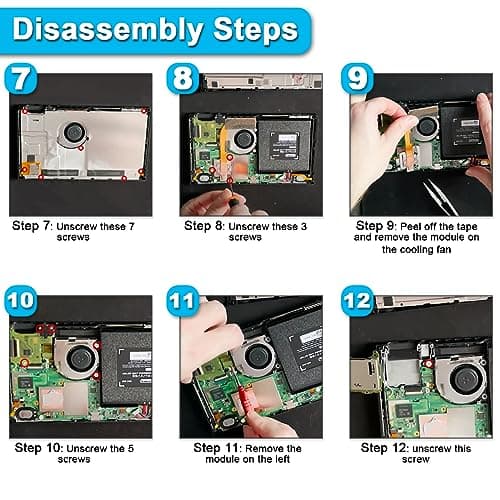 Disassembly Steps

7

Step 7: Unscrew these 7 screws

8

Step 8: Unscrew these 3 screws

9

Step 9: Peel off the tape and remove the module on the cooling fan

10

Step 10: Unscrew the 5 screws

11

Step 11: Remove the module on the left

12

Step 12: unscrew this screw