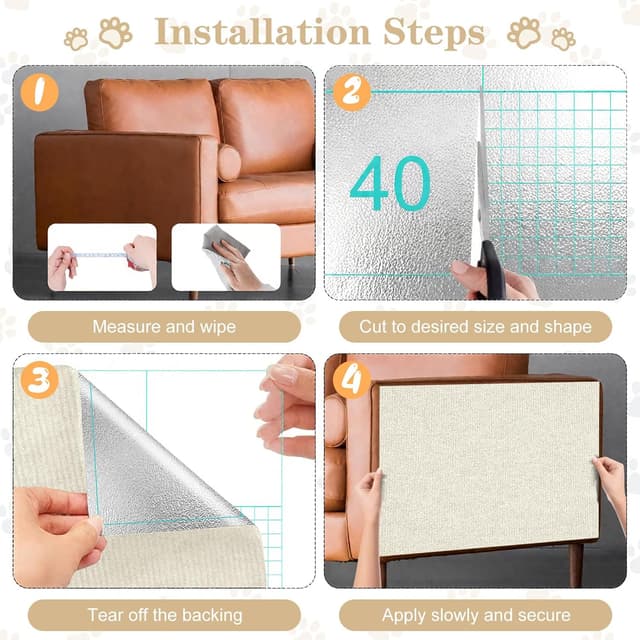 Installation Steps

1

Measure and wipe

2

40

Cut to desired size and shape

3

Tear off the backing

4

Apply slowly and secure