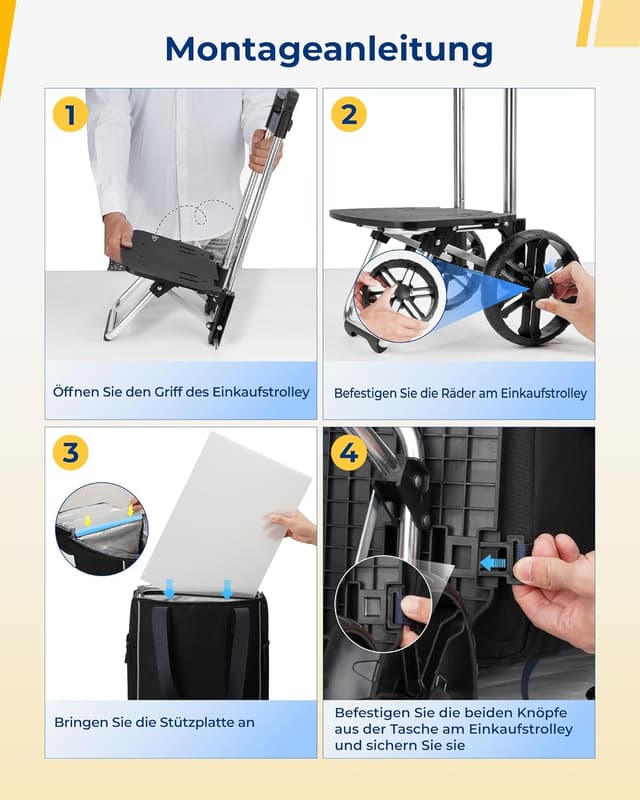 Montageanleitung

1

Öffnen Sie den Griff des Einkaufstrolley

2

Befestigen Sie die Räder am Einkaufstrolley

3

Bringen Sie die Stützplatte an

4

Befestigen Sie die beiden Knöpfe aus der Tasche am Einkaufstrolley und sichern Sie sie