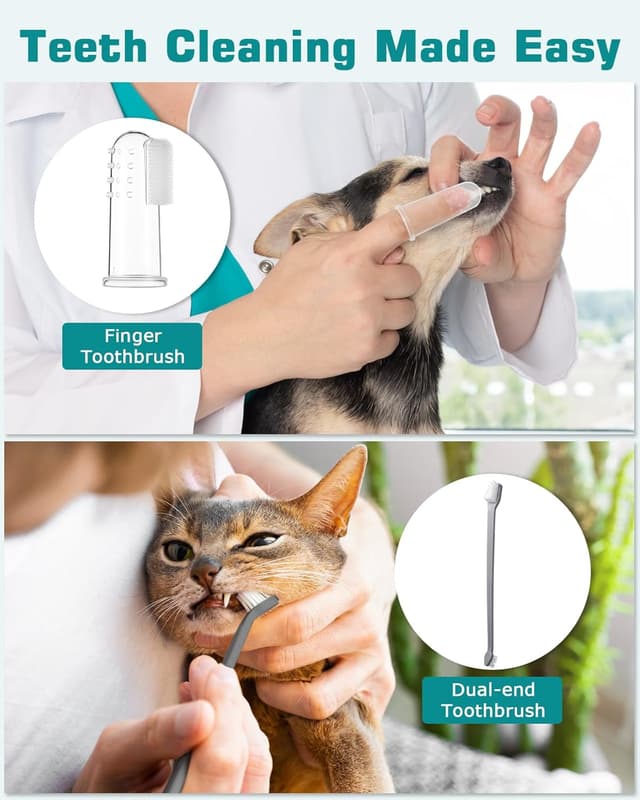 Teeth Cleaning Made Easy

Finger Toothbrush

Dual-end Toothbrush