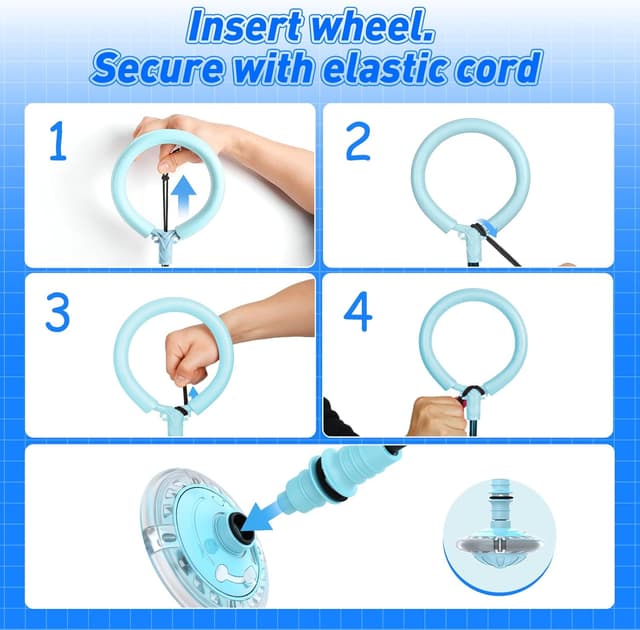 Insert wheel.
Secure with elastic cord

1

2

3

4