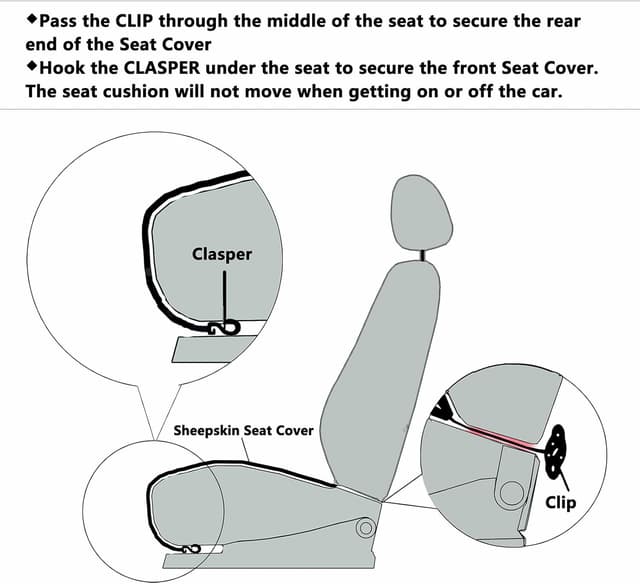 ◆Pass the CLIP through the middle of the seat to secure the rear end of the Seat Cover
◆Hook the CLASPER under the seat to secure the front Seat Cover. The seat cushion will not move when getting on or off the car.

Clasper

Sheepskin Seat Cover

Clip