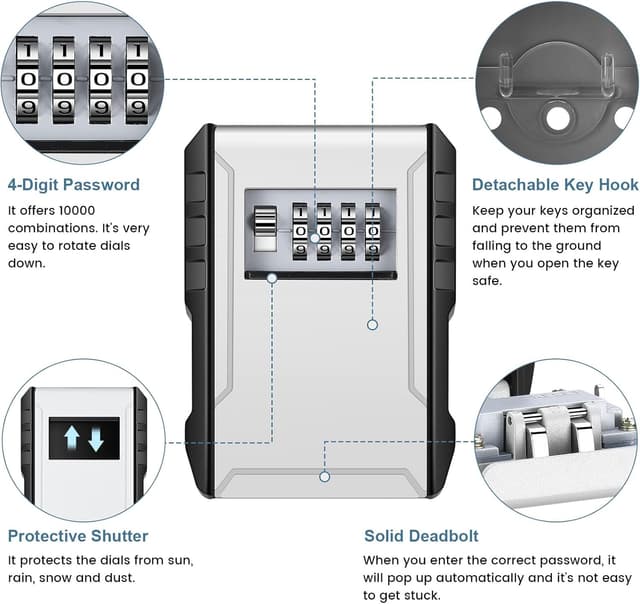 1 1 1 1
0 0 0 0
9 9 9 9

4-Digit Password

It offers 10000 combinations. It's very easy to rotate dials down.

Detachable Key Hook

Keep your keys organized and prevent them from falling to the ground when you open the key safe.

1 1 1 1
0 0 0 0
9 9 9 9

Protective Shutter

It protects the dials from sun, rain, snow and dust.

Solid Deadbolt

When you enter the correct password, it will pop up automatically and it's not easy to get stuck.