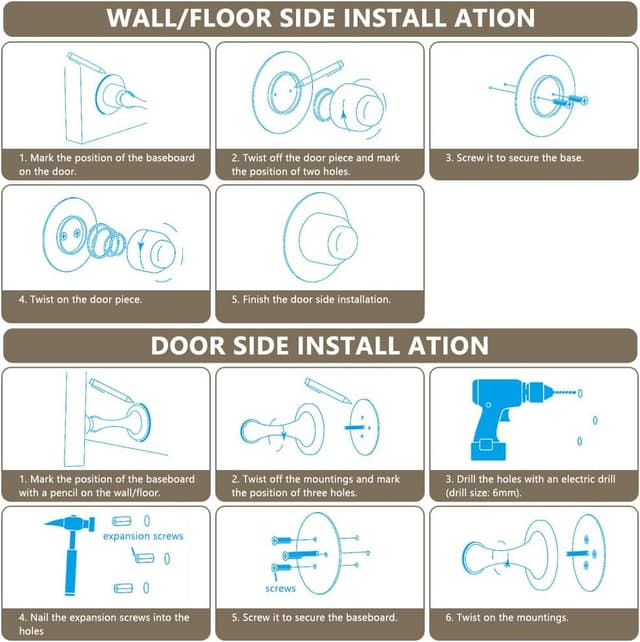 WALL/FLOOR SIDE INSTALL ATION

1. Mark the position of the baseboard on the door.

2. Twist off the door piece and mark the position of two holes.

3. Screw it to secure the base.

4. Twist on the door piece.

5. Finish the door side installation.

DOOR SIDE INSTALL ATION

1. Mark the position of the baseboard with a pencil on the wall/floor.

2. Twist off the mountings and mark the position of three holes.

3. Drill the holes with an electric drill (drill size: 6mm).

expansion screws

4. Nail the expansion screws into the holes

screws

5. Screw it to secure the baseboard.

6. Twist on the mountings.