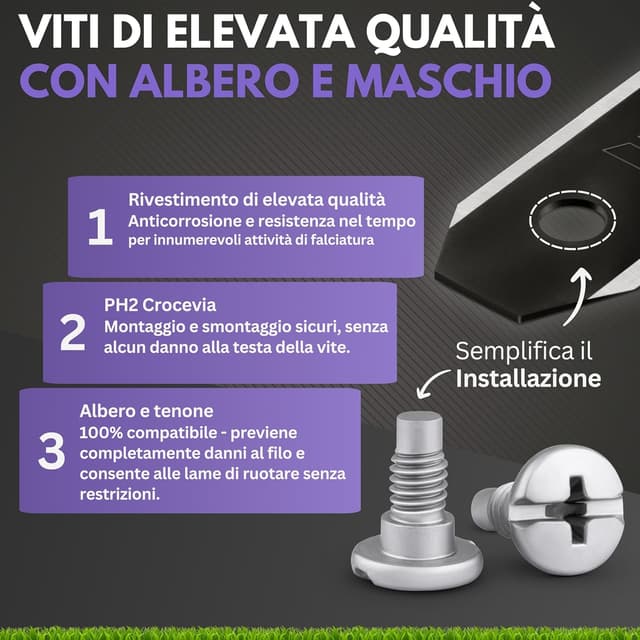 VITI DI ELEVATA QUALITÀ
CON ALBERO E MASCHIO

1
Rivestimento di elevata qualità
Anticorrosione e resistenza nel tempo
per innumerevoli attività di falciatura

2
PH2 Crocevia
Montaggio e smontaggio sicuri, senza alcun danno alla testa della vite.

3
Albero e tenone
100% compatibile - previene completamente danni al filo e consente alle lame di ruotare senza restrizioni.

Semplifica il
Installazione