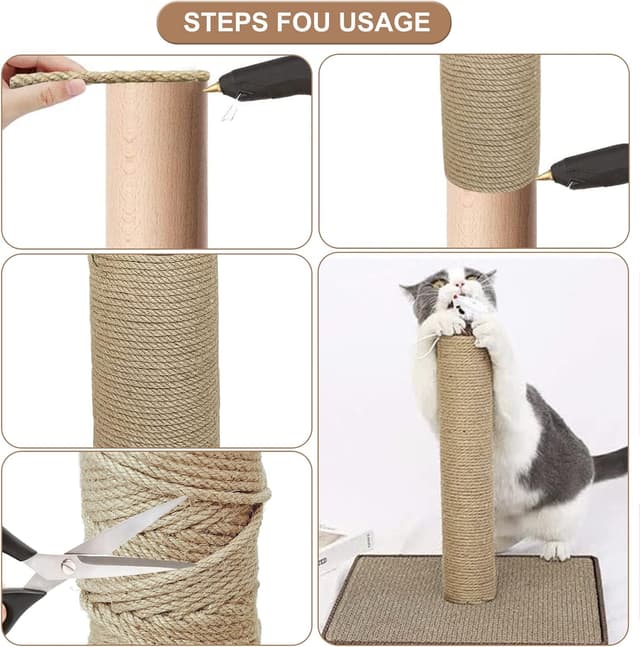 STEPS FOU USAGE