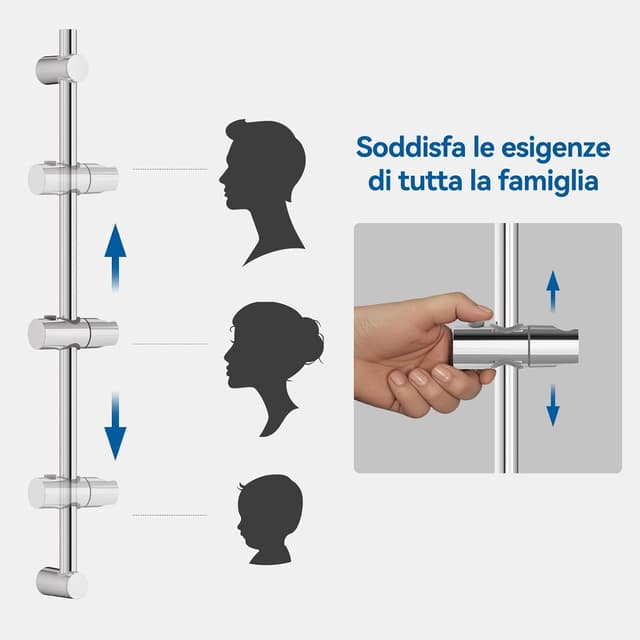 Soddisfa le esigenze di tutta la famiglia