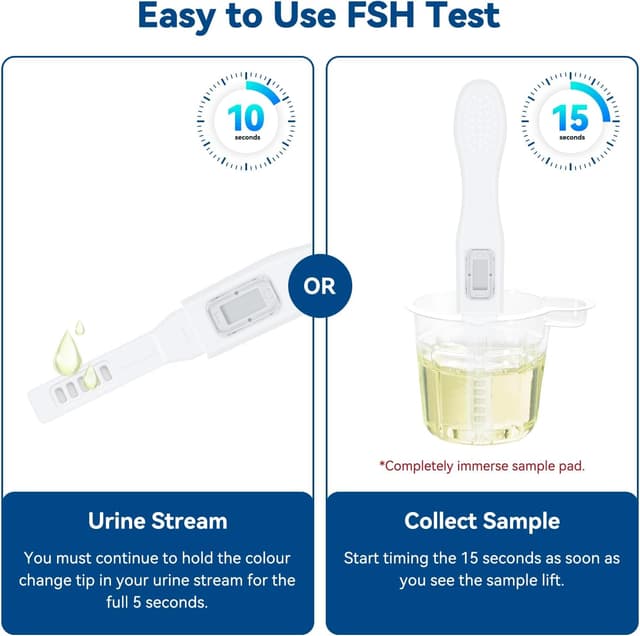 Easy to Use FSH Test

10
seconds

Urine Stream

You must continue to hold the colour change tip in your urine stream for the full 5 seconds.

OR

15
seconds

*Completely immerse sample pad.

Collect Sample

Start timing the 15 seconds as soon as you see the sample lift.