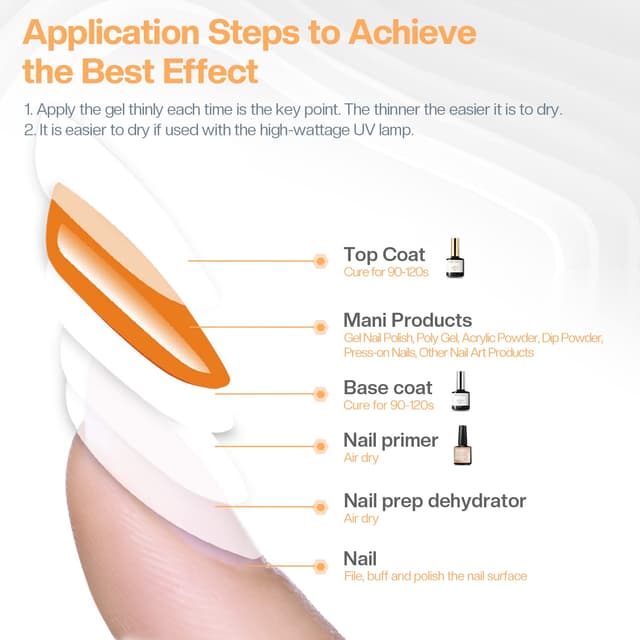 Application Steps to Achieve the Best Effect

1. Apply the gel thinly each time is the key point. The thinner the easier it is to dry.
2. It is easier to dry if used with the high-wattage UV lamp.

Top Coat
Cure for 90-120s

Mani Products
Gel Nail Polish, Poly Gel, Acrylic Powder, Dip Powder, Press-on Nails, Other Nail Art Products

Base coat
Cure for 90-120s

Nail primer
Air dry

Nail prep dehydrator
Air dry

Nail
File, buff and polish the nail surface