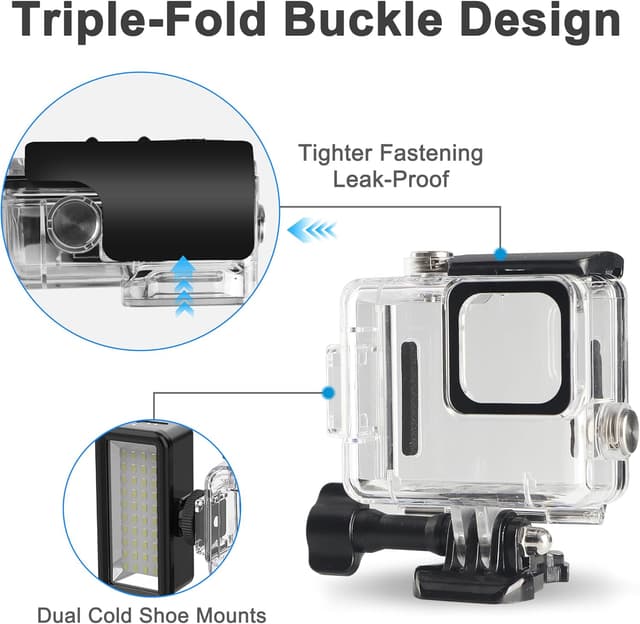 Triple-Fold Buckle Design

Tighter Fastening
Leak-Proof

Dual Cold Shoe Mounts