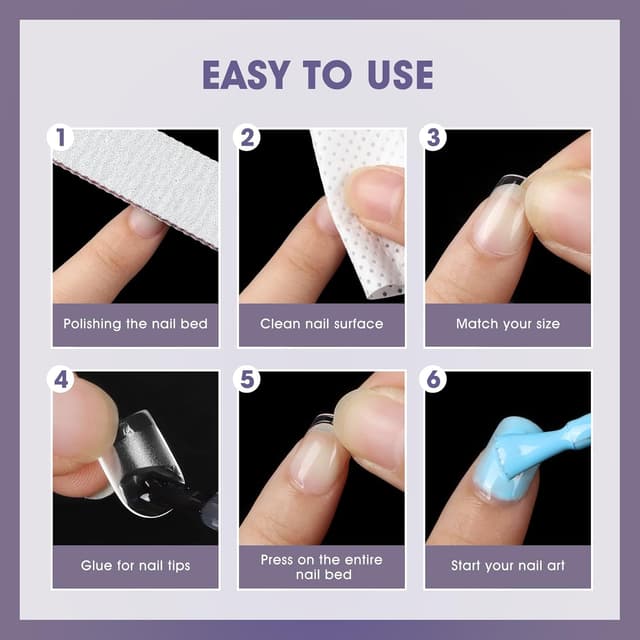 EASY TO USE

1
Polishing the nail bed

2
Clean nail surface

3
Match your size

4
Glue for nail tips

5
Press on the entire nail bed

6
Start your nail art