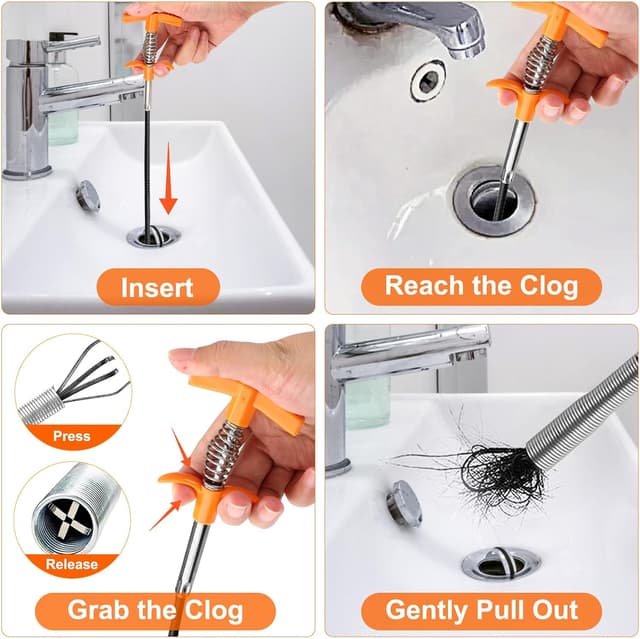 Insert

Reach the Clog

Press

Release

Grab the Clog

Gently Pull Out