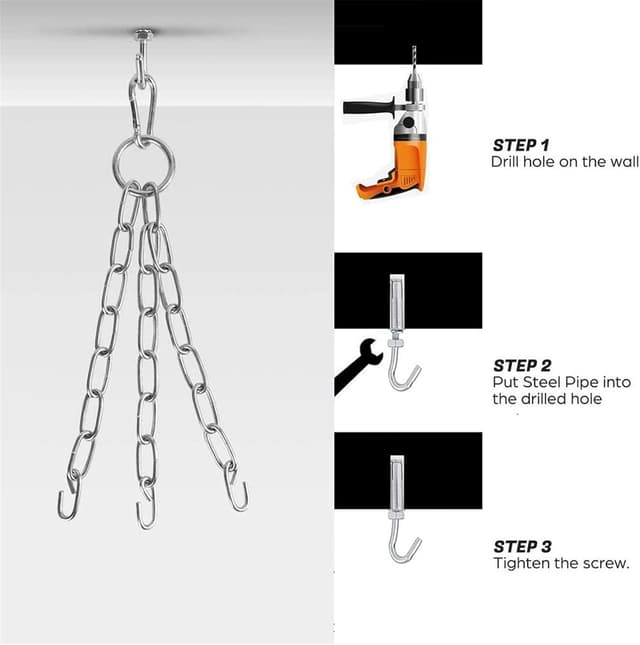 STEP 1
Drill hole on the wall

STEP 2
Put Steel Pipe into the drilled hole

STEP 3
Tighten the screw.