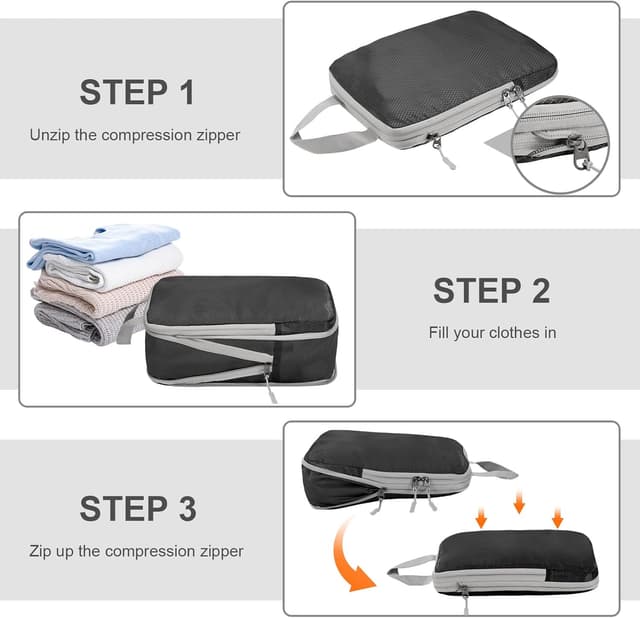 STEP 1
Unzip the compression zipper

STEP 2
Fill your clothes in

STEP 3
Zip up the compression zipper