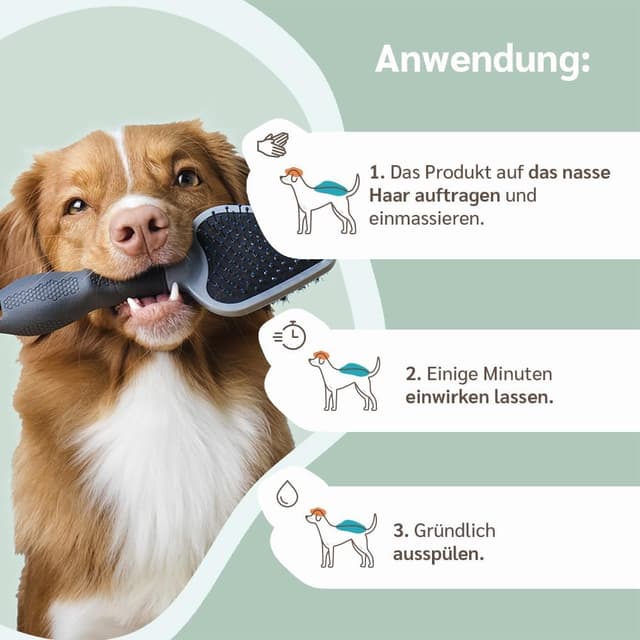 Anwendung:

1. Das Produkt auf das nasse Haar auftragen und einmassieren.

2. Einige Minuten einwirken lassen.

3. Gründlich ausspülen.