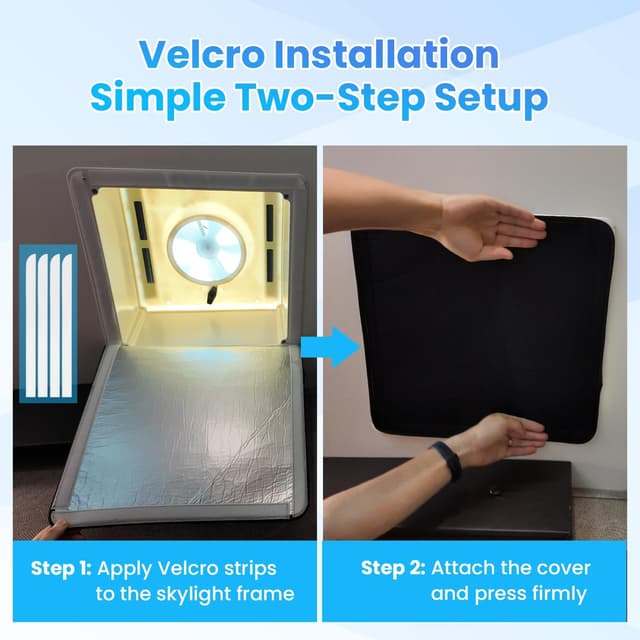 Velcro Installation
Simple Two-Step Setup

Step 1: Apply Velcro strips to the skylight frame

Step 2: Attach the cover and press firmly