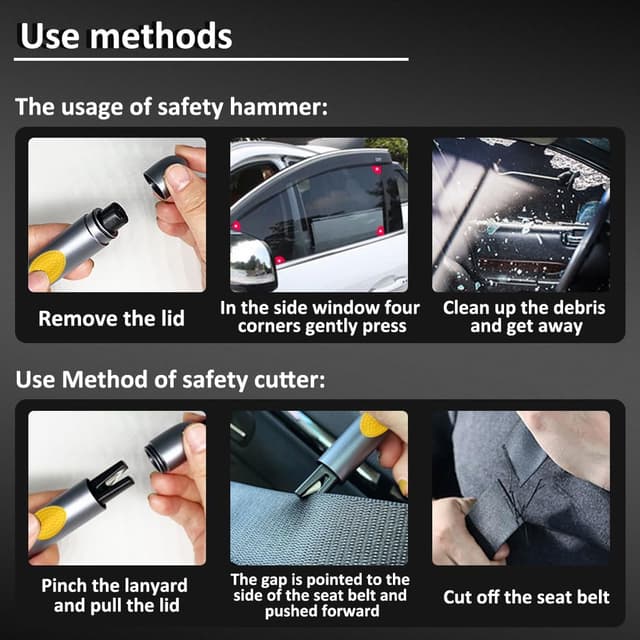 Use methods

The usage of safety hammer:

Remove the lid

In the side window four corners gently press

Clean up the debris and get away

Use Method of safety cutter:

Pinch the lanyard and pull the lid

The gap is pointed to the side of the seat belt and pushed forward

Cut off the seat belt