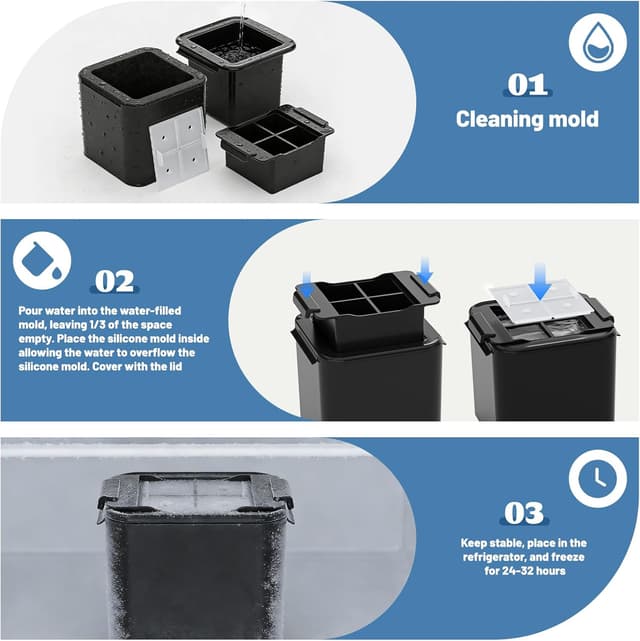 01
Cleaning mold

02
Pour water into the water-filled mold, leaving 1/3 of the space empty. Place the silicone mold inside allowing the water to overflow the silicone mold. Cover with the lid

03
Keep stable, place in the refrigerator, and freeze for 24-32 hours