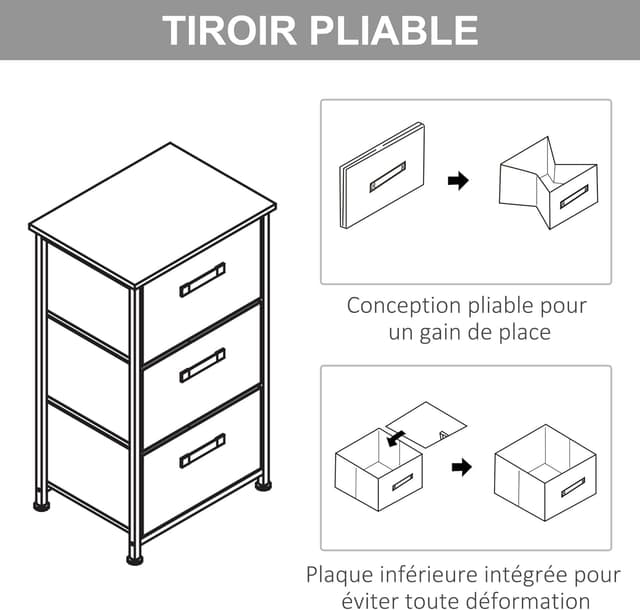 TIROIR PLIABLE

Conception pliable pour un gain de place

Plaque inférieure intégrée pour éviter toute déformation