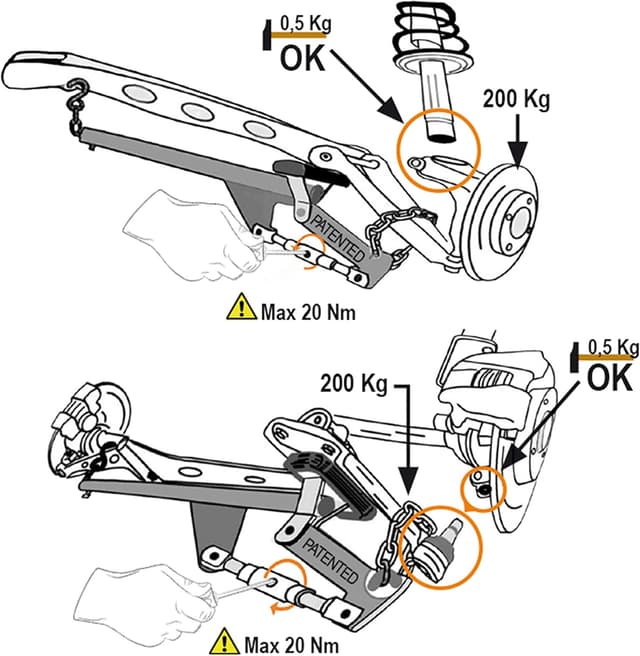 0,5 Kg
OK

200 Kg

PATENTED

Max 20 Nm

0,5 Kg
OK

200 Kg

PATENTED

Max 20 Nm