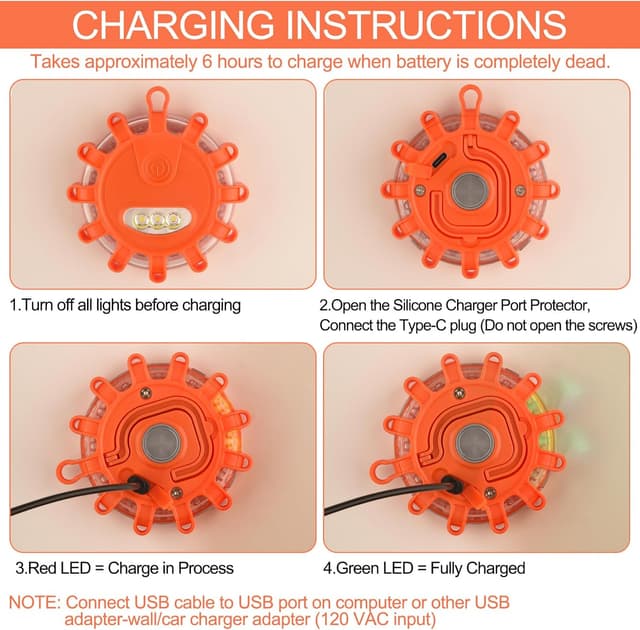 CHARGING INSTRUCTIONS

Takes approximately 6 hours to charge when battery is completely dead.

1.Turn off all lights before charging

2.Open the Silicone Charger Port Protector, Connect the Type-C plug (Do not open the screws)

3.Red LED = Charge in Process

4.Green LED = Fully Charged

NOTE: Connect USB cable to USB port on computer or other USB adapter-wall/car charger adapter (120 VAC input)