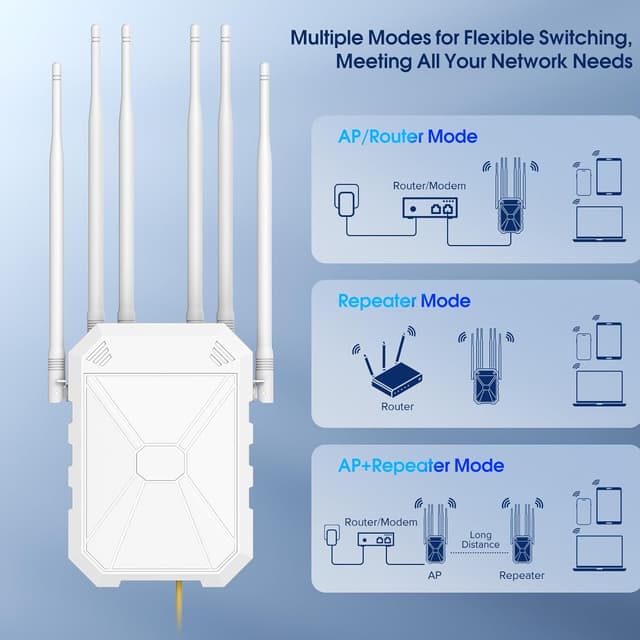 Multiple Modes for Flexible Switching, Meeting All Your Network Needs

AP/Router Mode

Router/Modem

Repeater Mode

Router

AP+Repeater Mode

Router/Modem

Long Distance

AP

Repeater