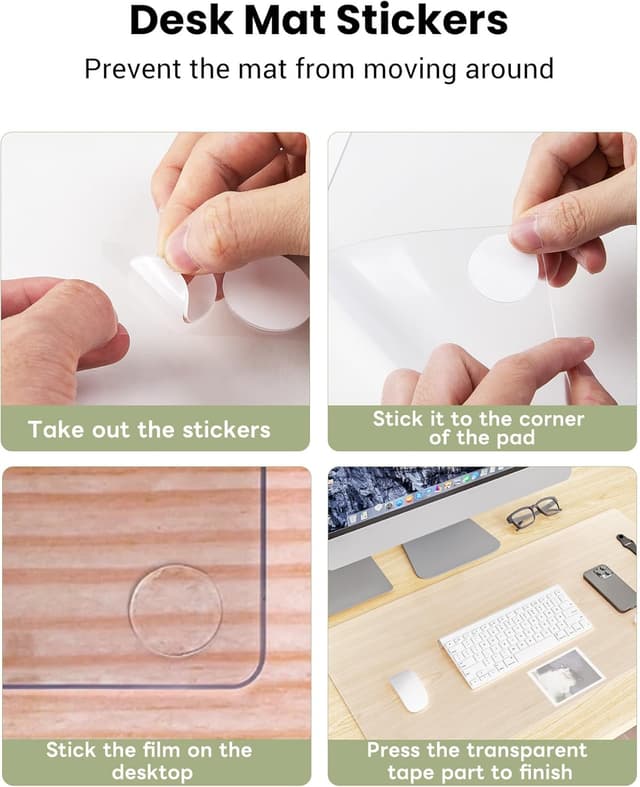 Desk Mat Stickers

Prevent the mat from moving around

Take out the stickers

Stick it to the corner of the pad

Stick the film on the desktop

Press the transparent tape part to finish