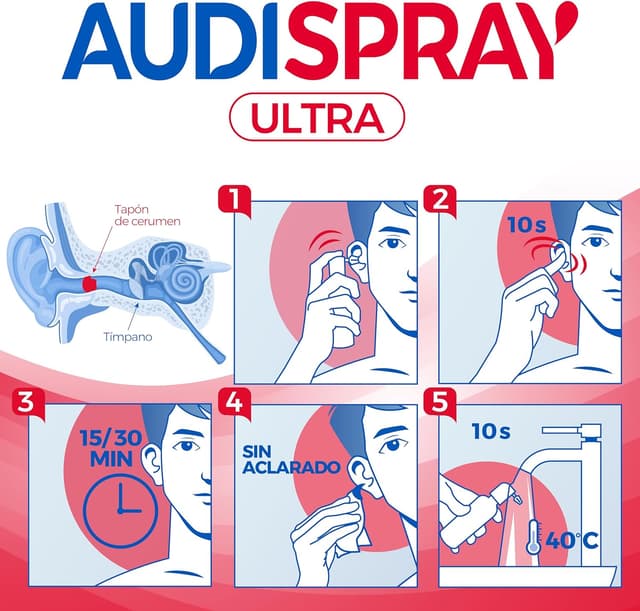 AUDISPRAY
ULTRA

Tapón de cerumen
Tímpano

1

2
10 s

3
15/30 MIN

4
SIN ACLARADO

5
10 s
40°C