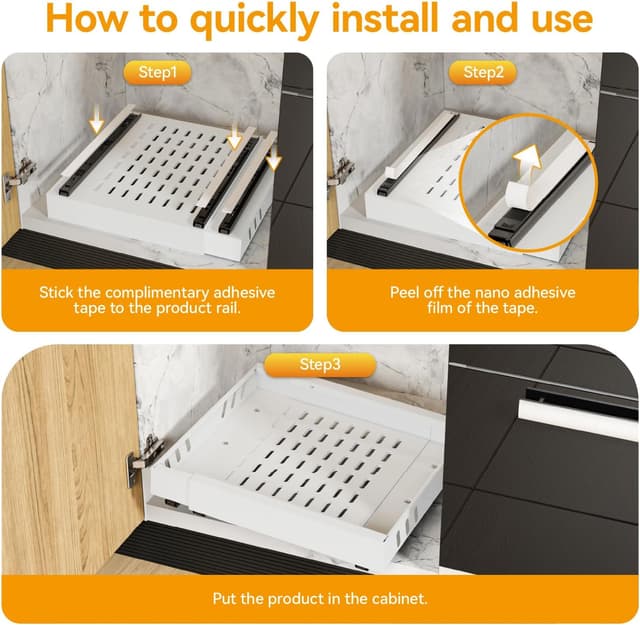 How to quickly install and use

Step1

Stick the complimentary adhesive tape to the product rail.

Step2

Peel off the nano adhesive film of the tape.

Step3

Put the product in the cabinet.