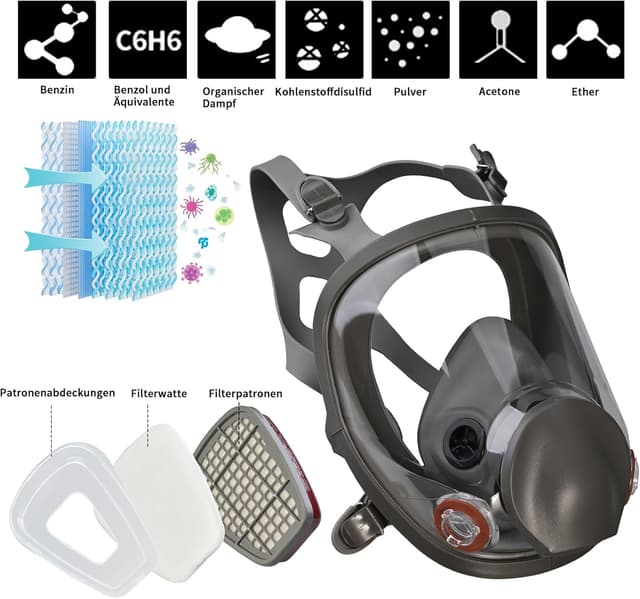 C6H6

Benzin

Benzol und Äquivalente

Organischer Dampf

Kohlenstoffdisulfid

Pulver

Acetone

Ether

Patronenabdeckungen

Filterwatte

Filterpatronen