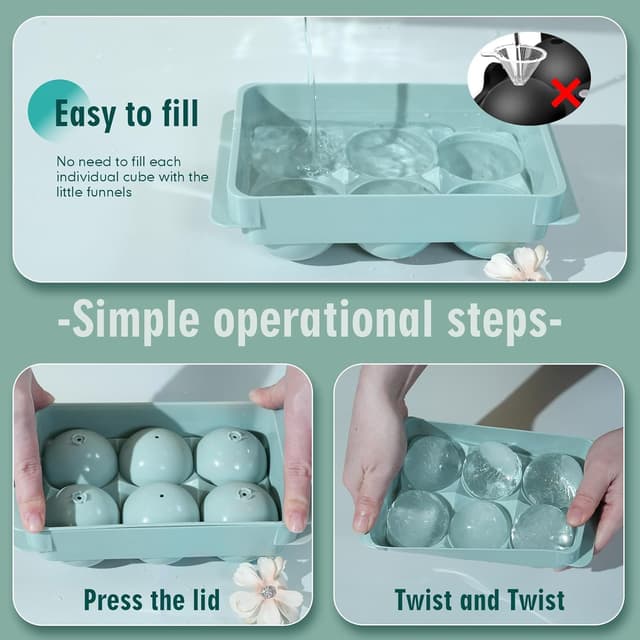 Easy to fill

No need to fill each individual cube with the little funnels

-Simple operational steps-

Press the lid

Twist and Twist