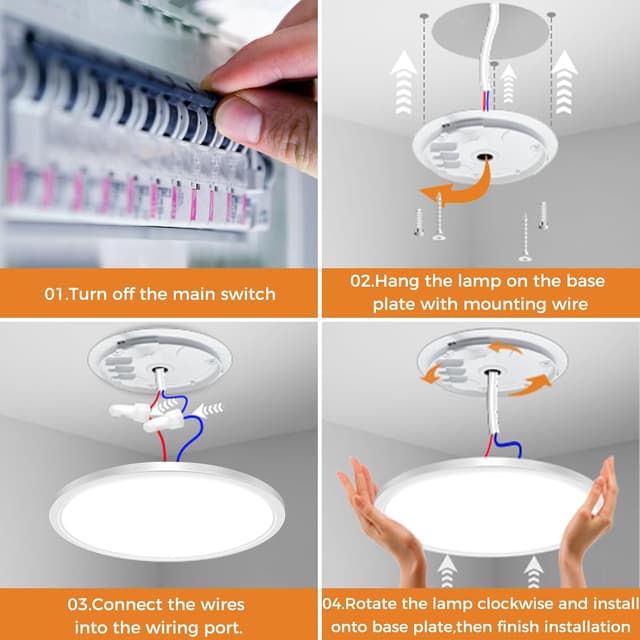 01.Turn off the main switch

02.Hang the lamp on the base plate with mounting wire

03.Connect the wires into the wiring port.

04.Rotate the lamp clockwise and install onto base plate,then finish installation