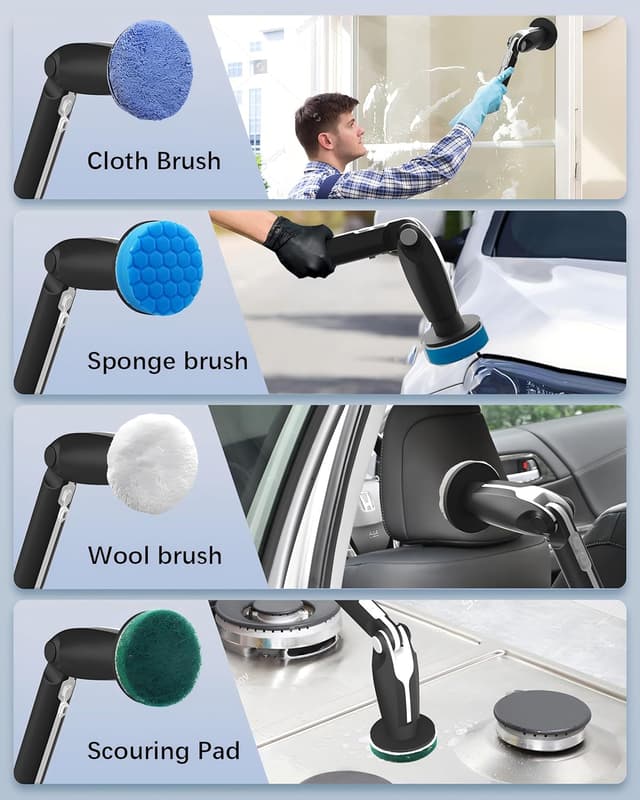 Cloth Brush

Sponge brush

Wool brush

Scouring Pad