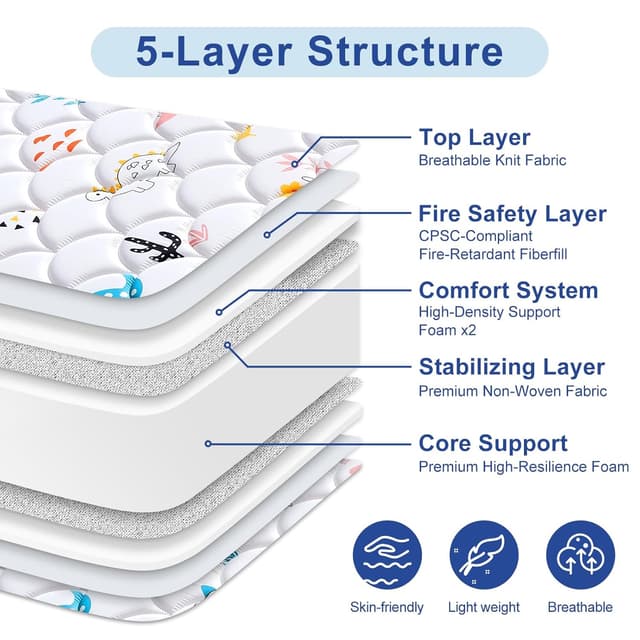 5-Layer Structure

Top Layer
Breathable Knit Fabric

Fire Safety Layer
CPSC-Compliant
Fire-Retardant Fiberfill

Comfort System
High-Density Support
Foam x2

Stabilizing Layer
Premium Non-Woven Fabric

Core Support
Premium High-Resilience Foam

Skin-friendly

Light weight

Breathable