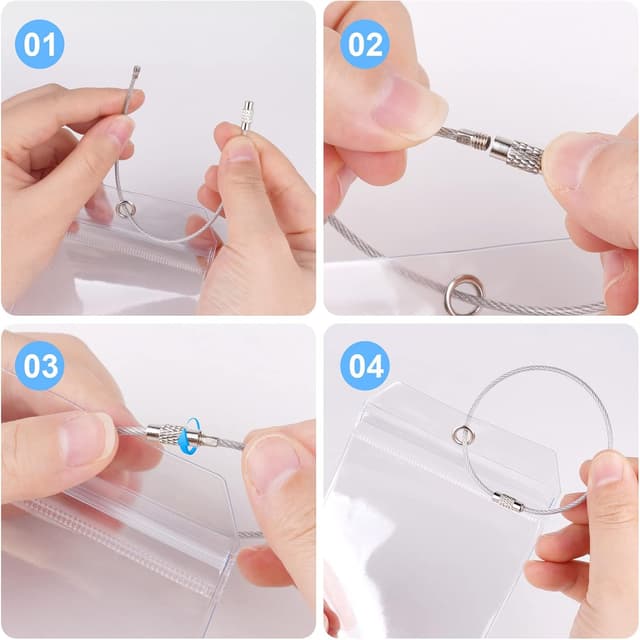 01

02

03

04