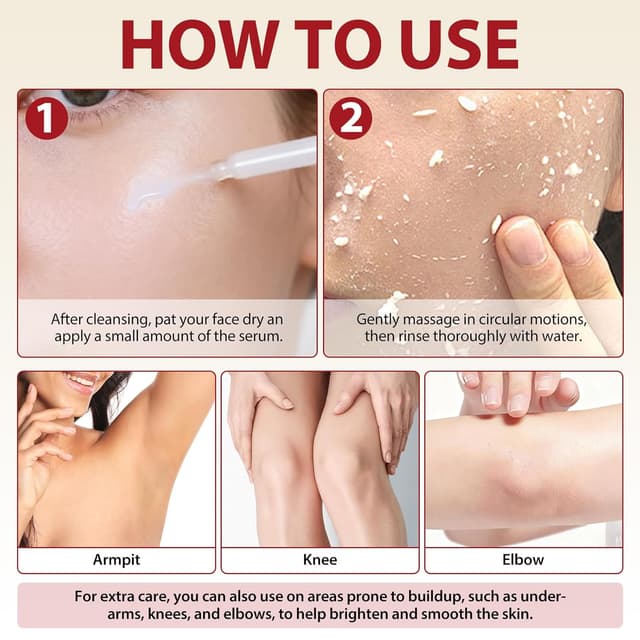 HOW TO USE

1

After cleansing, pat your face dry an apply a small amount of the serum.

2

Gently massage in circular motions, then rinse thoroughly with water.

Armpit

Knee

Elbow

For extra care, you can also use on areas prone to buildup, such as underarms, knees, and elbows, to help brighten and smooth the skin.