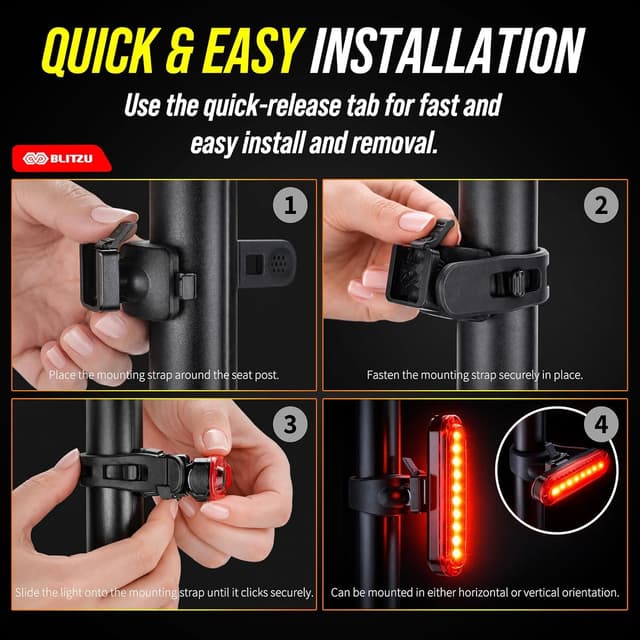 QUICK & EASY INSTALLATION

Use the quick-release tab for fast and easy install and removal.

BLITZU

1

Place the mounting strap around the seat post.

2

Fasten the mounting strap securely in place.

3

Slide the light onto the mounting strap until it clicks securely.

4

Can be mounted in either horizontal or vertical orientation.