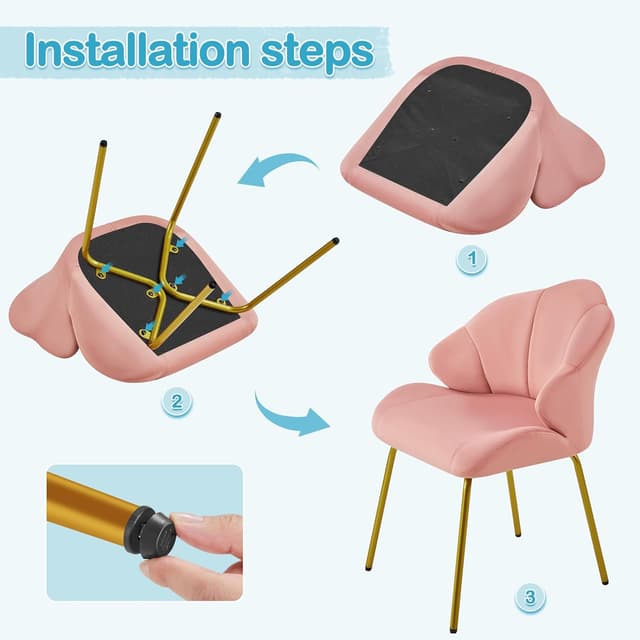 Installation steps

1

2

3