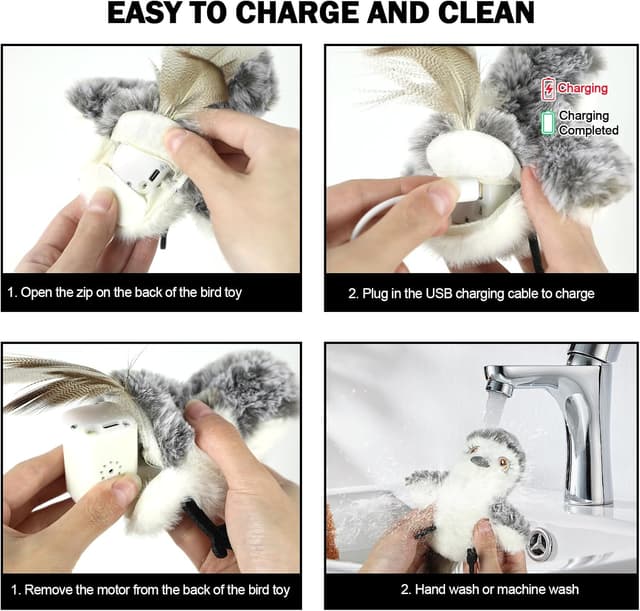 EASY TO CHARGE AND CLEAN

1. Open the zip on the back of the bird toy

Charging

Charging Completed

2. Plug in the USB charging cable to charge

1. Remove the motor from the back of the bird toy

2. Hand wash or machine wash